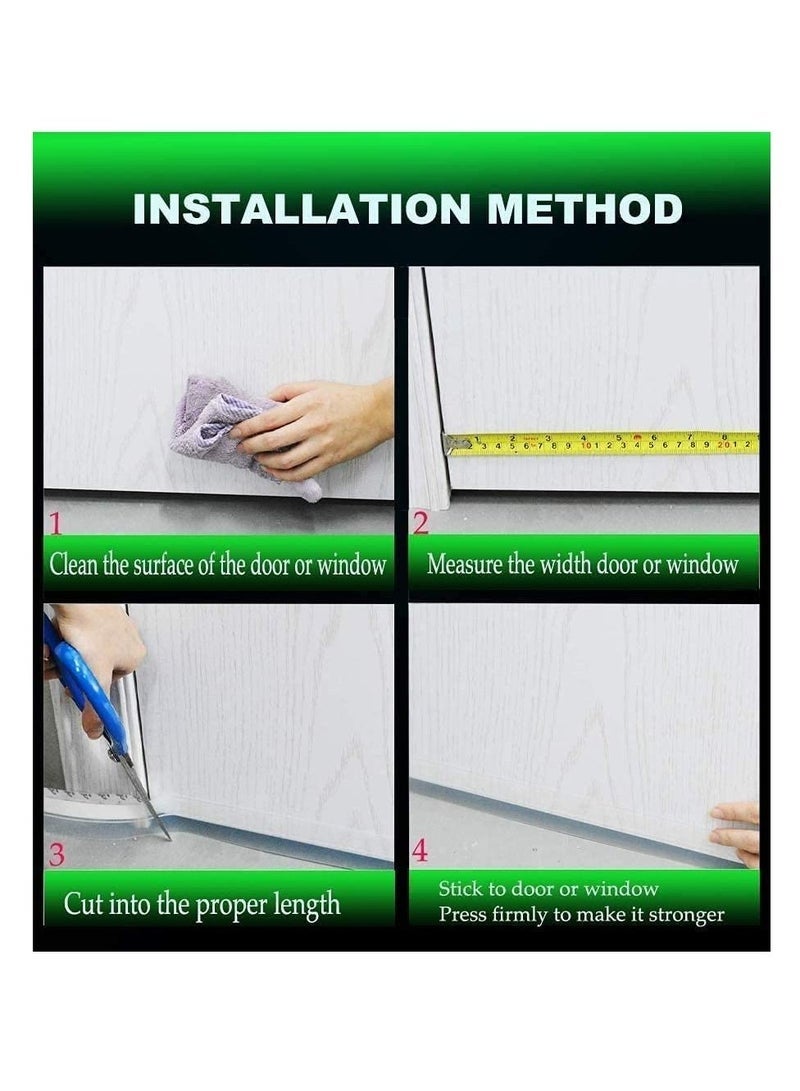 INSTALLATION METHOD

1
Clean the surface of the door or window

2
Measure the width door or window

3
Cut into the proper length

4
Stick to door or window
Press firmly to make it stronger